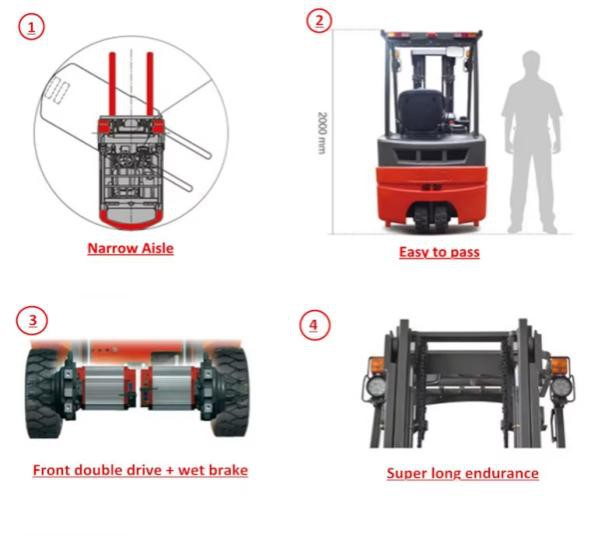 1

Narrow Aisle

2

2000 mm

Easy to pass

3

Front double drive + wet brake

4

Super long endurance